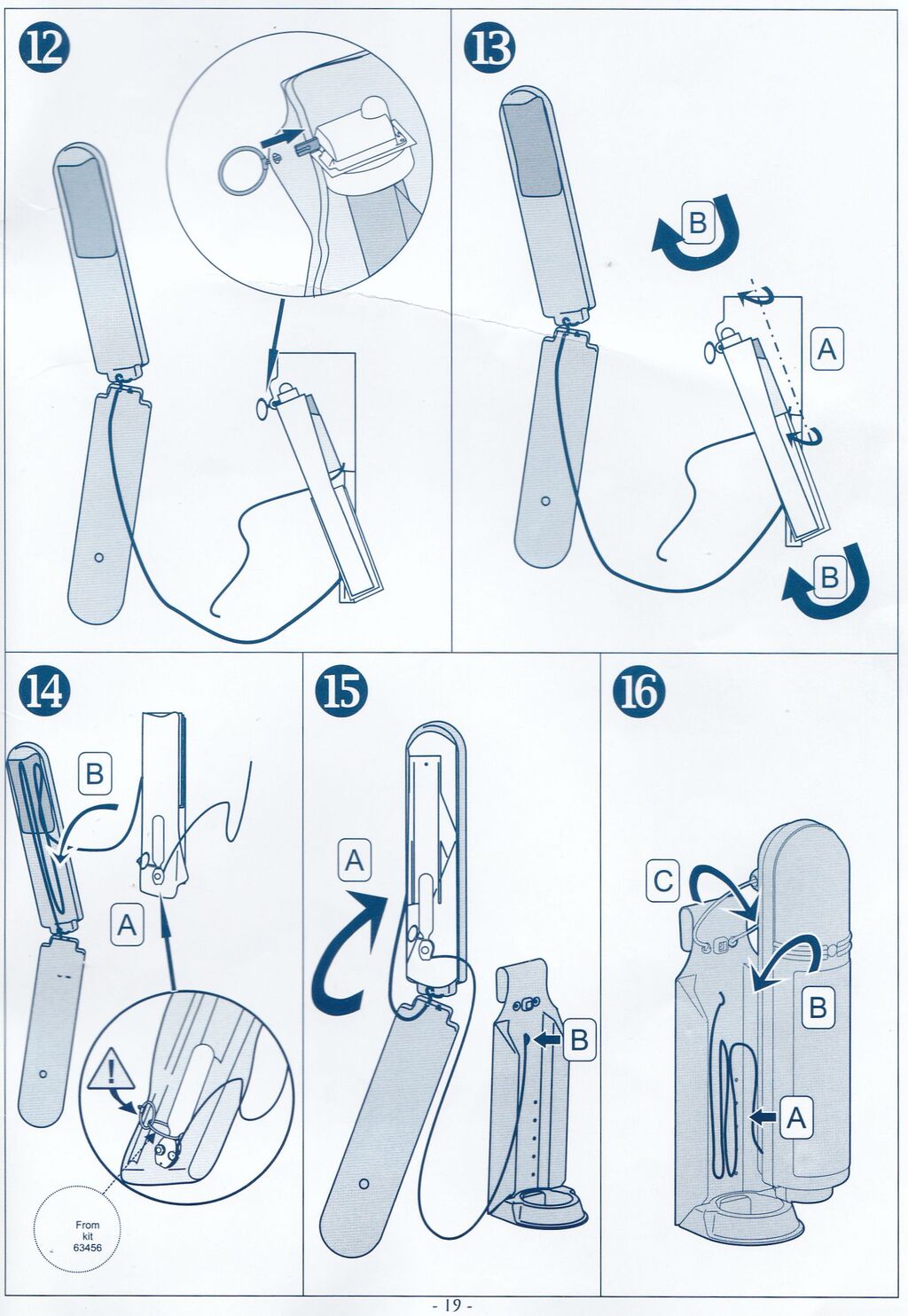 12

13

B

A

B

14

B

A

!

From kit 63456

15

A

B

16

C

B

A

- 19 -