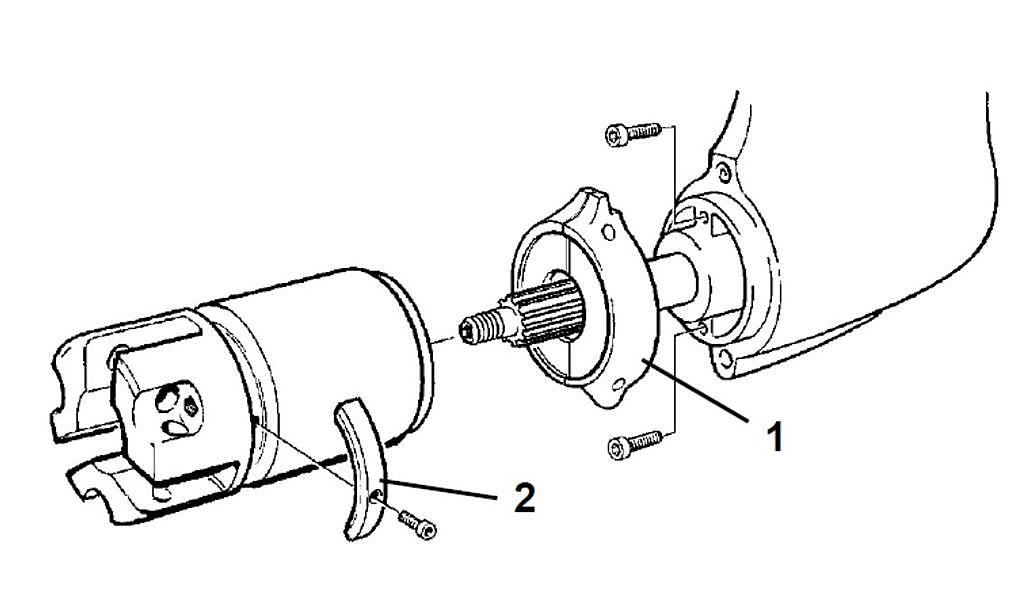 1
2